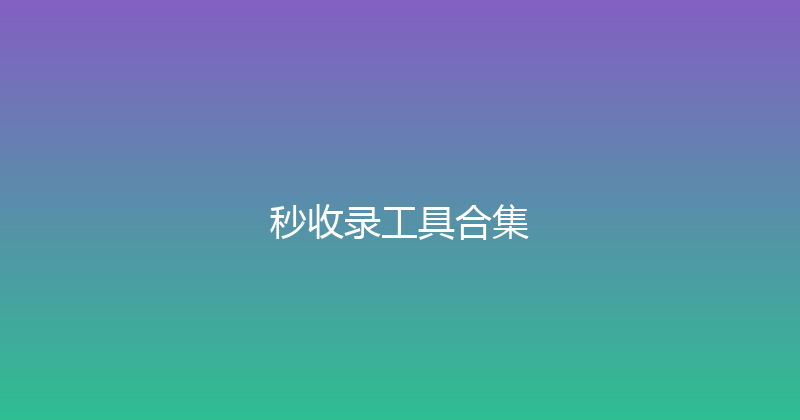 秒收录工具合集